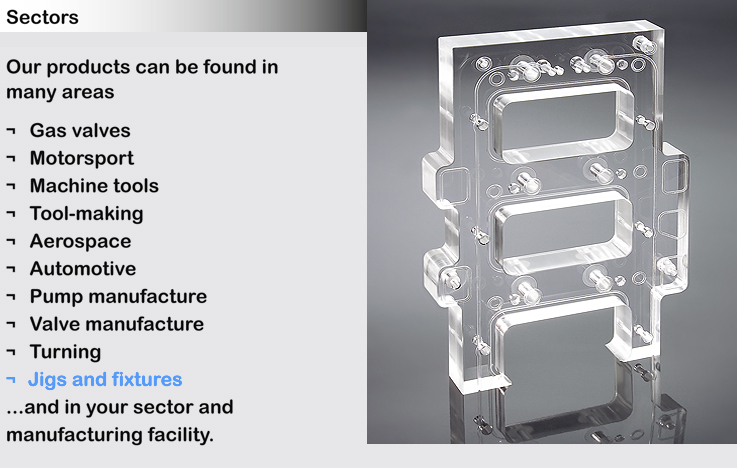 Sectors

Our products can be found in many areas

¬ Gas valves
¬ Motorsport
¬ Machine tools
¬ Tool-making
¬ Aerospace
¬ Automotive
¬ Pump manufacture
¬ Valve manufacture
¬ Turning
¬ Jigs and fixtures

...and in your sector and manufacturing facility.